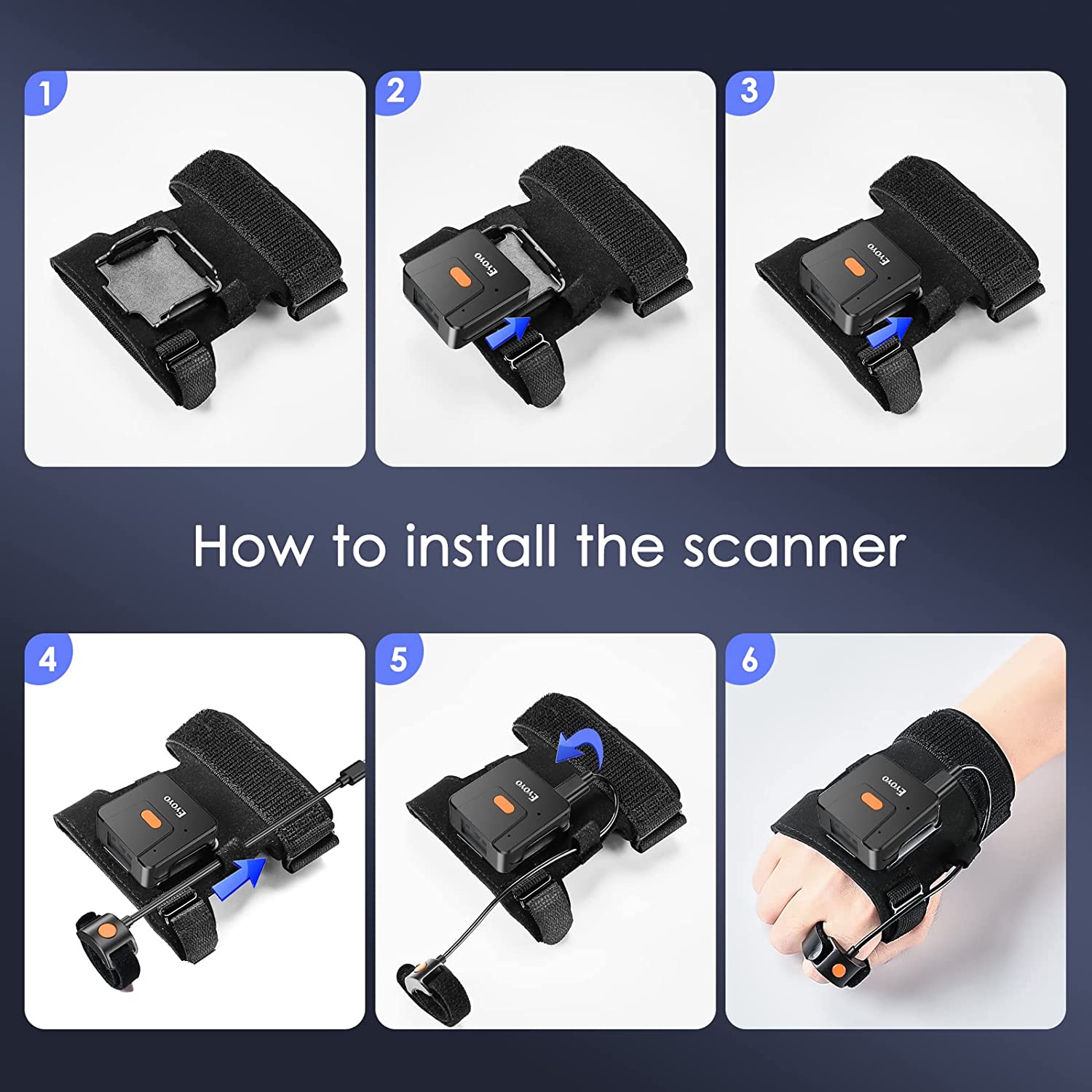 1

2

Eyoyo

3

Eyoyo

How to install the scanner

4

Eyoyo

5

Eyoyo

6

Eyoyo