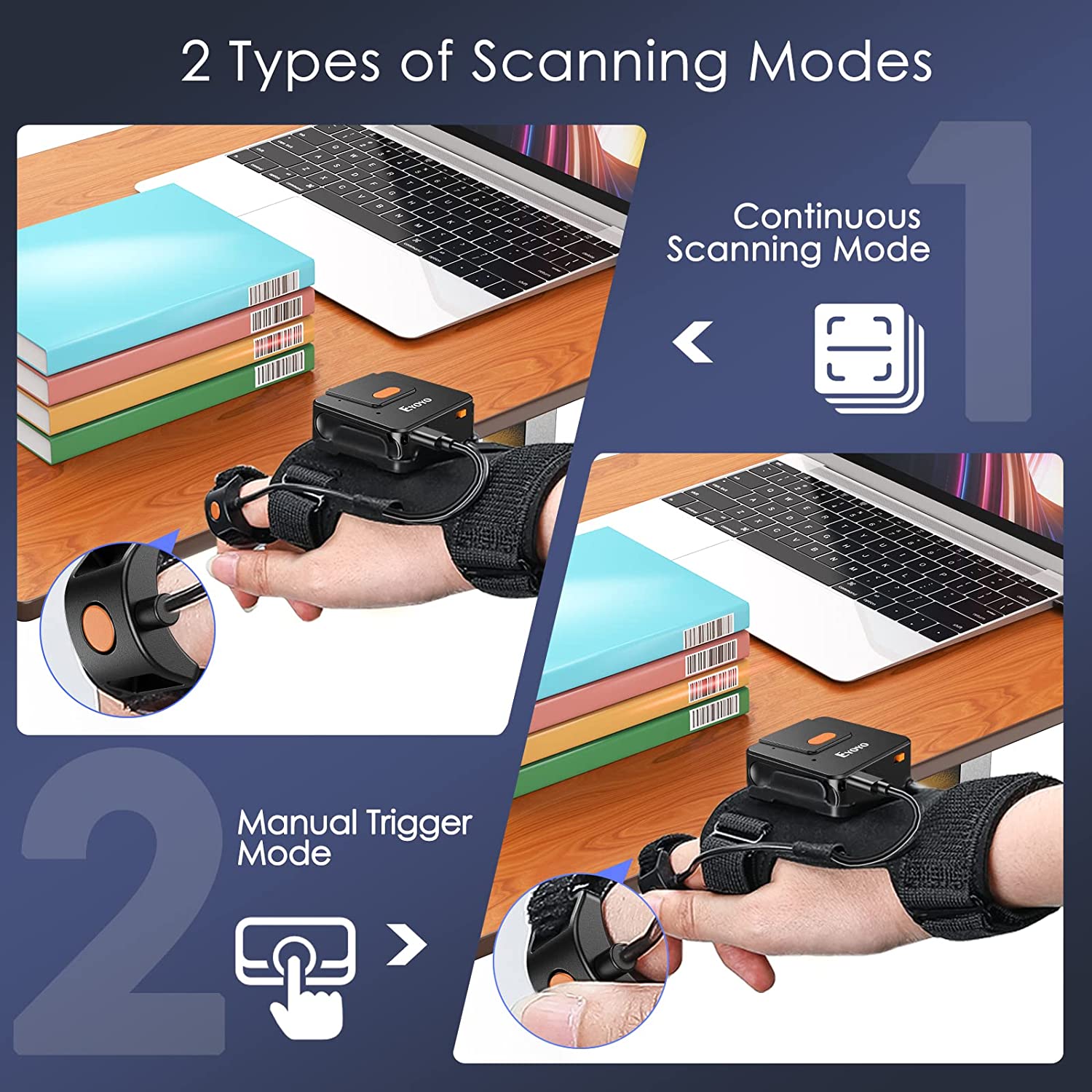 2 Types of Scanning Modes

1

Continuous Scanning Mode

Eyoyo

2

Manual Trigger Mode

Eyoyo